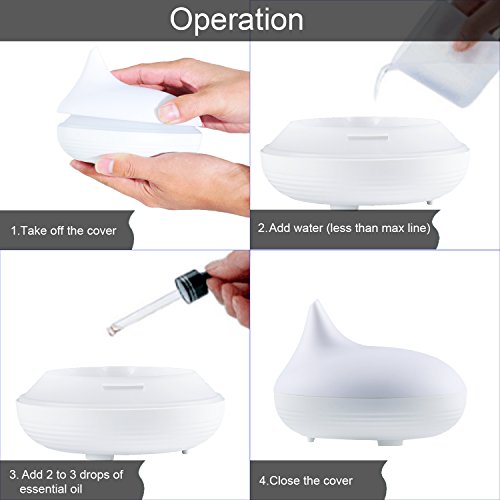 Operation

1.Take off the cover

2.Add water (less than max line)

3. Add 2 to 3 drops of essential oil

4.Close the cover