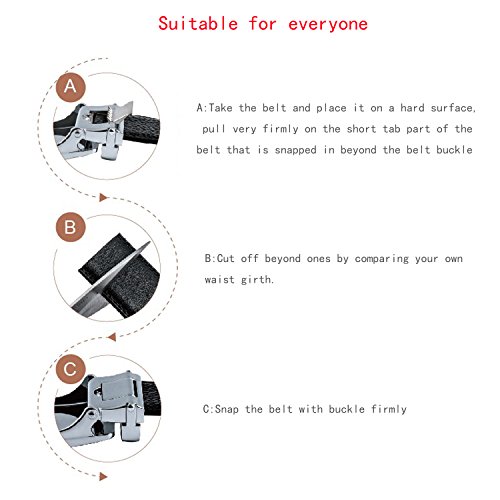 Suitable for everyone

A

A:Take the belt and place it on a hard surface, pull very firmly on the short tab part of the belt that is snapped in beyond the belt buckle

B

B:Cut off beyond ones by comparing your own waist girth.

C

C:Snap the belt with buckle firmly