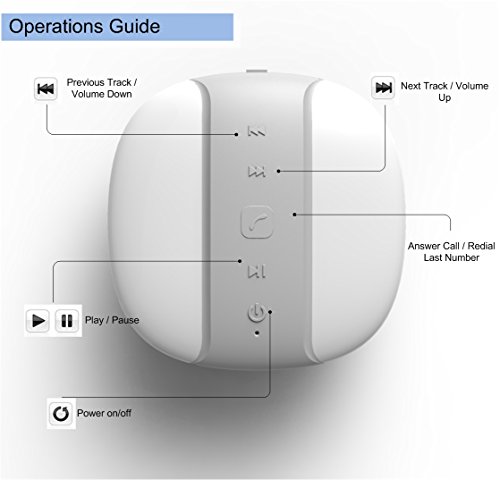 Operations Guide

Previous Track / Volume Down

Next Track / Volume Up

Answer Call / Redial Last Number

Play / Pause

Power on/off