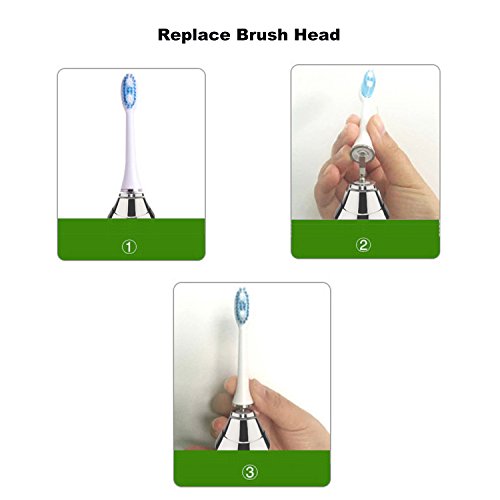 Replace Brush Head

①

②

③