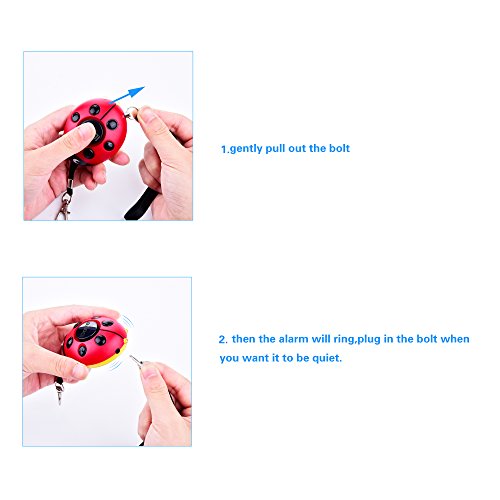 1.gently pull out the bolt

2. then the alarm will ring,plug in the bolt when you want it to be quiet.