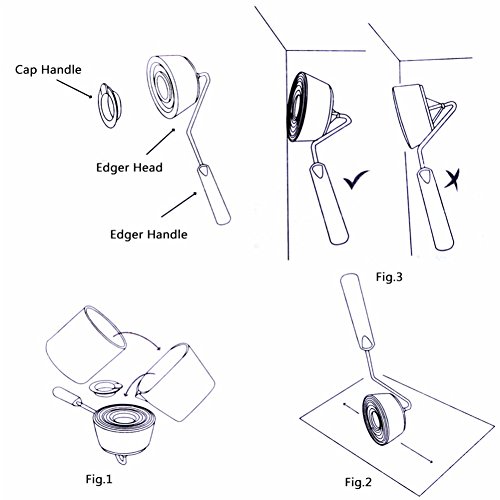 Cap Handle

Edger Head

Edger Handle

Fig.3

Fig.1

Fig.2