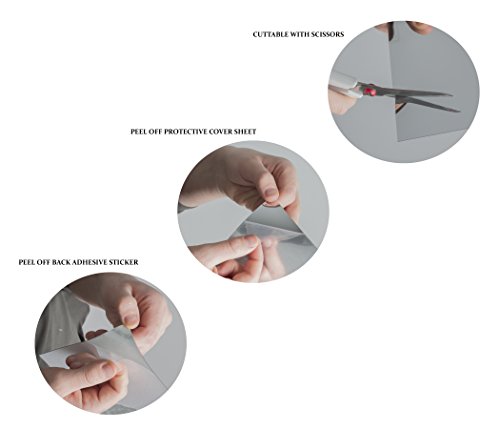 CUTTABLE WITH SCISSORS

PEEL OFF PROTECTIVE COVER SHEET

PEEL OFF BACK ADHESIVE STICKER