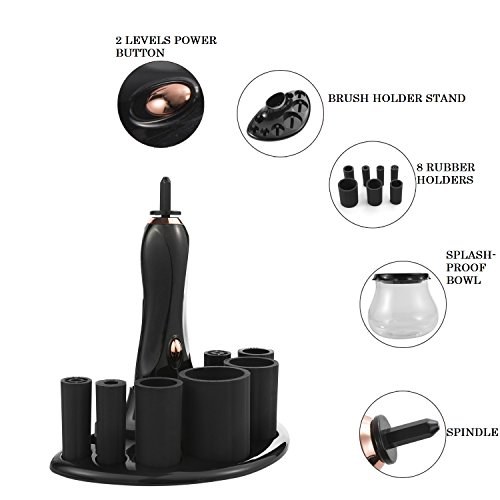 2 LEVELS POWER BUTTON

BRUSH HOLDER STAND

8 RUBBER HOLDERS

SPLASH-PROOF BOWL

SPINDLE