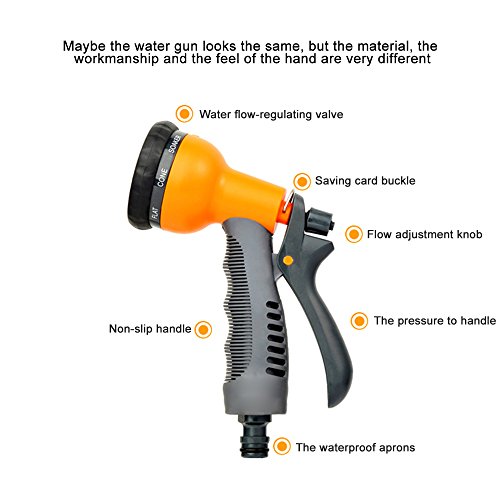 Maybe the water gun looks the same, but the material, the workmanship and the feel of the hand are very different

Water flow-regulating valve

SOAKER

CONE

FLAT

Saving card buckle

Flow adjustment knob

Non-slip handle

The pressure to handle

The waterproof aprons