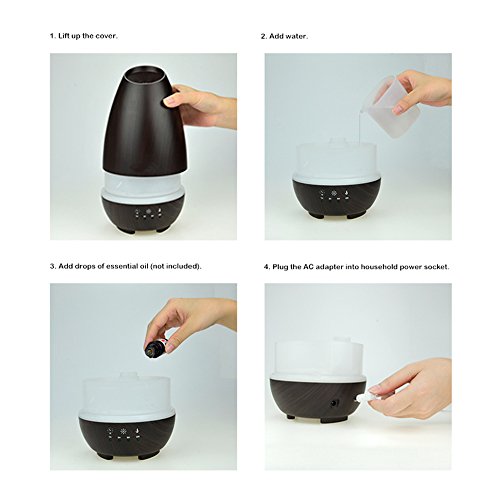 1. Lift up the cover.

2. Add water.

3. Add drops of essential oil (not included).

4. Plug the AC adapter into household power socket.