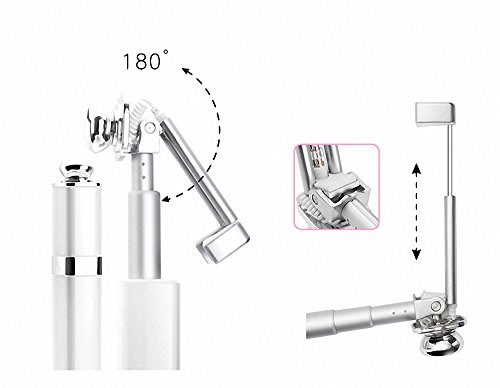 180°