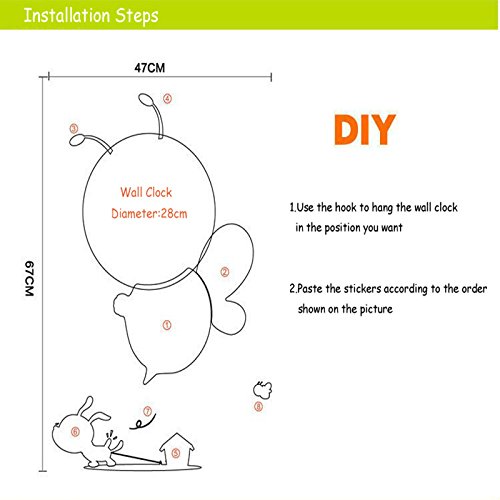 Installation Steps

47CM

67CM

④

③

Wall Clock
Diameter:28cm

②

①

⑦

⑧

⑥

⑤

DIY

1.Use the hook to hang the wall clock in the position you want

2.Paste the stickers according to the order shown on the picture