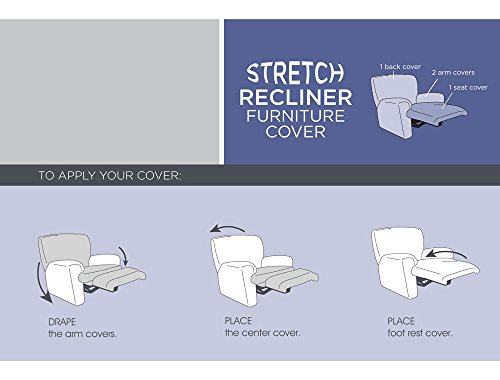 STRETCH
RECLINER
FURNITURE
COVER

1 back cover
2 arm covers
1 seat cover

TO APPLY YOUR COVER:

DRAPE
the arm covers.

PLACE
the center cover.

PLACE
foot rest cover.