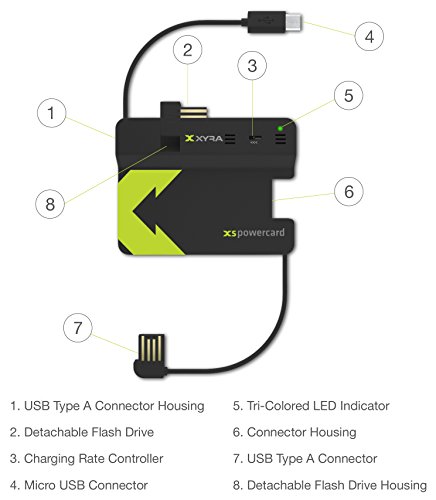 4

2

3

5

1

XYRA

8

6

xs powercard

7

1. USB Type A Connector Housing

2. Detachable Flash Drive

3. Charging Rate Controller

4. Micro USB Connector

5. Tri-Colored LED Indicator

6. Connector Housing

7. USB Type A Connector

8. Detachable Flash Drive Housing