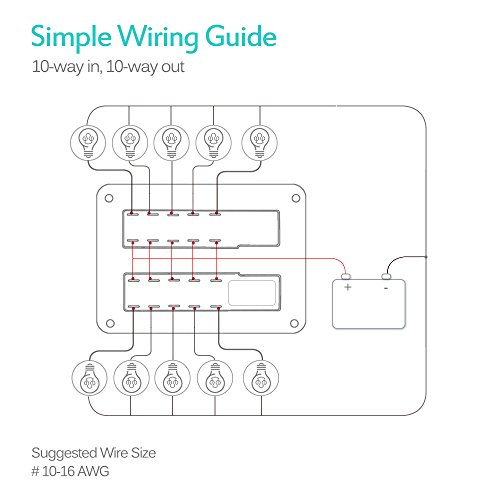 Simple Wiring Guide

10-way in, 10-way out

+

-

Suggested Wire Size
# 10-16 AWG