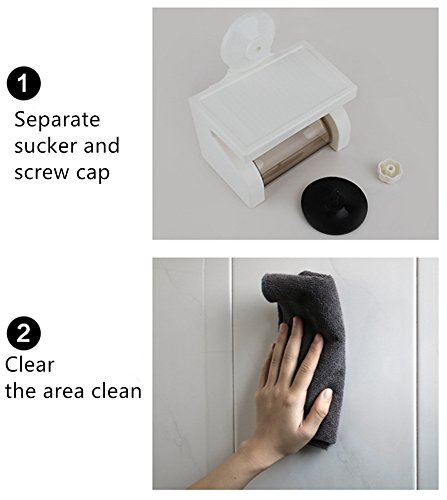 1
Separate sucker and screw cap

2
Clear the area clean