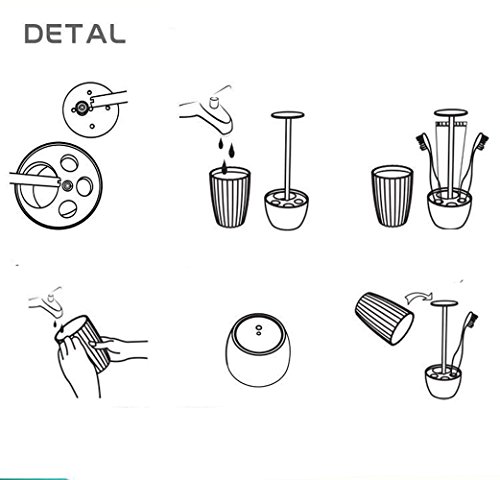 DETAL