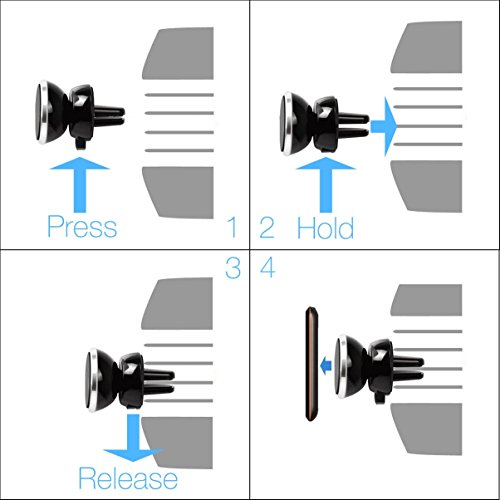 Press

1

2

Hold

3

4

Release