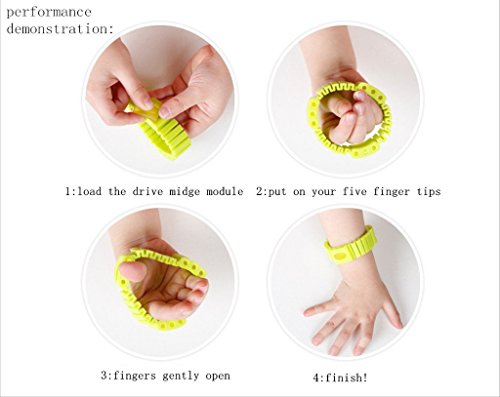 performance
demonstration:

1:load the drive midge module

2:put on your five finger tips

3:fingers gently open

4:finish!