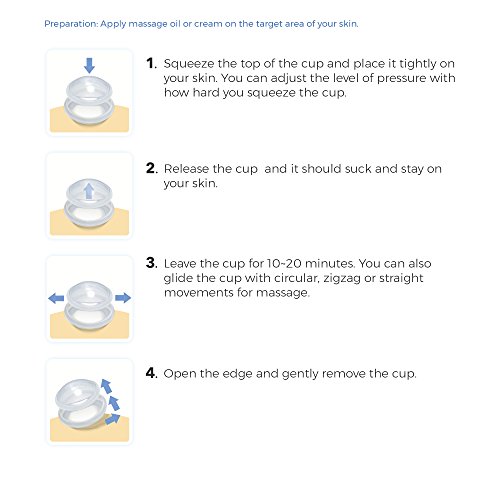 Preparation: Apply massage oil or cream on the target area of your skin.

1. Squeeze the top of the cup and place it tightly on your skin. You can adjust the level of pressure with how hard you squeeze the cup.

2. Release the cup and it should suck and stay on your skin.

3. Leave the cup for 10~20 minutes. You can also glide the cup with circular, zigzag or straight movements for massage.

4. Open the edge and gently remove the cup.