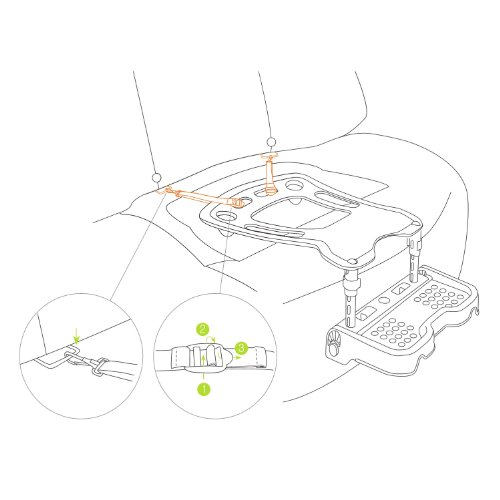 2
3
1