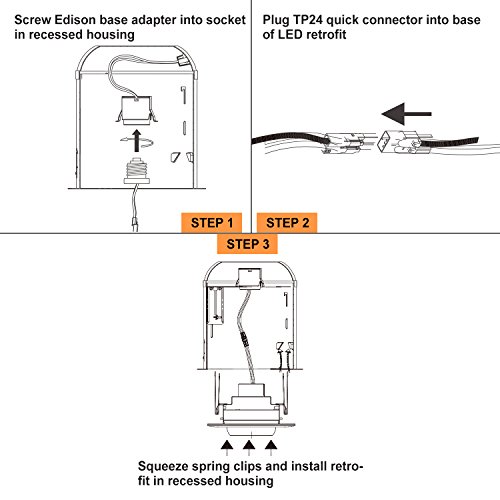 Screw Edison base adapter into socket in recessed housing

Plug TP24 quick connector into base of LED retrofit

STEP 1

STEP 2

STEP 3

Squeeze spring clips and install retrofit in recessed housing