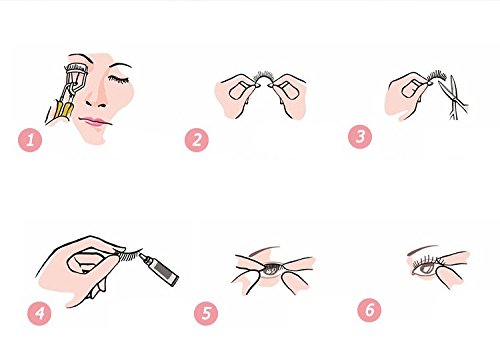 1
2
3
4
5
6