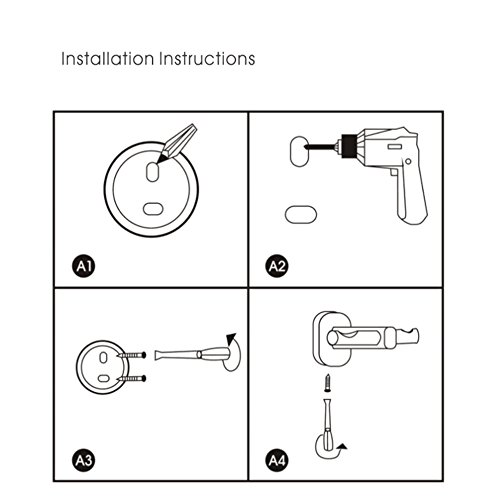 Installation Instructions

A1

A2

A3

A4