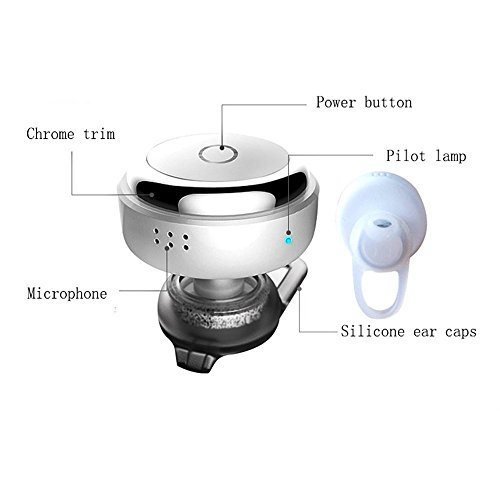 Power button

Chrome trim

Pilot lamp

Microphone

Silicone ear caps