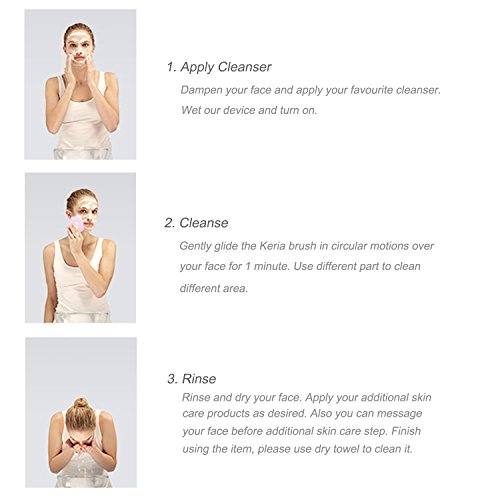 1. Apply Cleanser

Dampen your face and apply your favourite cleanser. Wet our device and turn on.

2. Cleanse

Gently glide the Keria brush in circular motions over your face for 1 minute. Use different part to clean different area.

3. Rinse

Rinse and dry your face. Apply your additional skin care products as desired. Also you can message your face before additional skin care step. Finish using the item, please use dry towel to clean it.