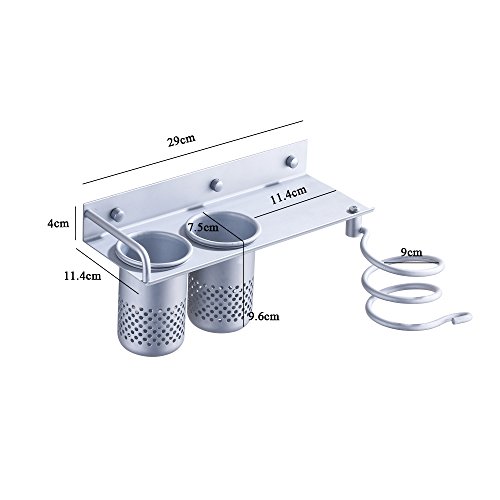 29cm

11.4cm

4cm

7.5cm

11.4cm

9cm

9.6cm