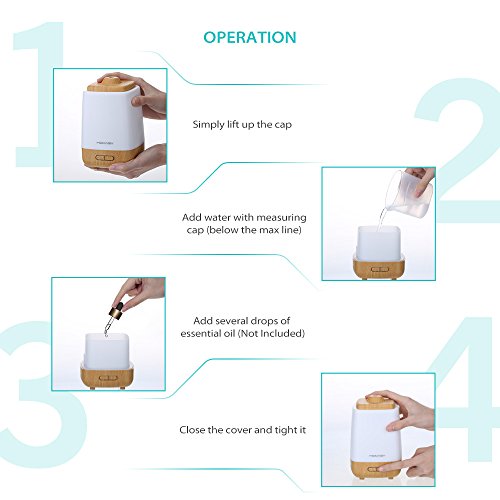 OPERATION

1

Simply lift up the cap

2

Add water with measuring cap (below the max line)

3

Add several drops of essential oil (Not Included)

4

Close the cover and tight it