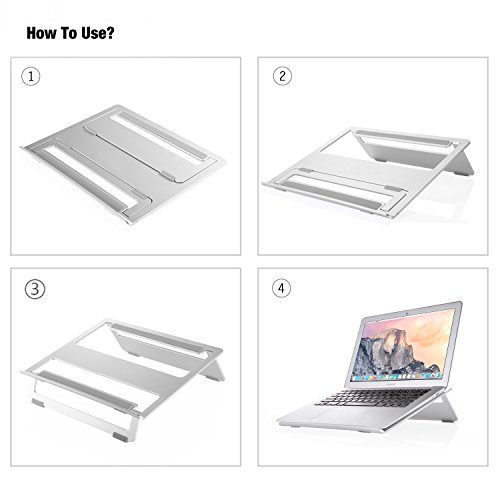 How To Use?

①

②

③

④