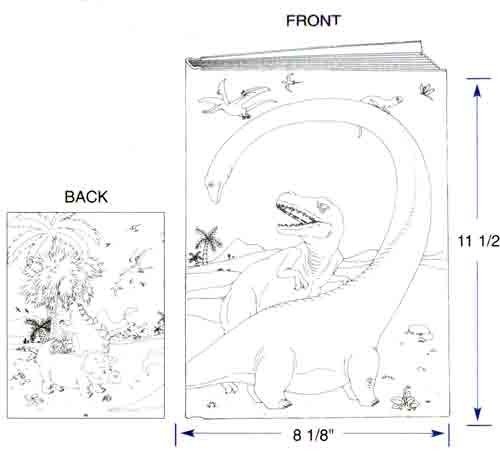 FRONT

BACK

11 1/2

8 1/8"