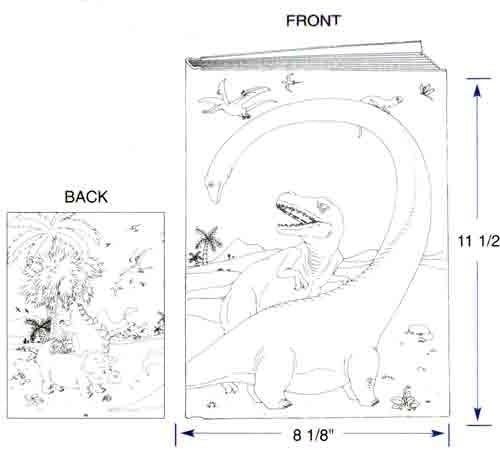 FRONT

BACK

11 1/2

8 1/8"