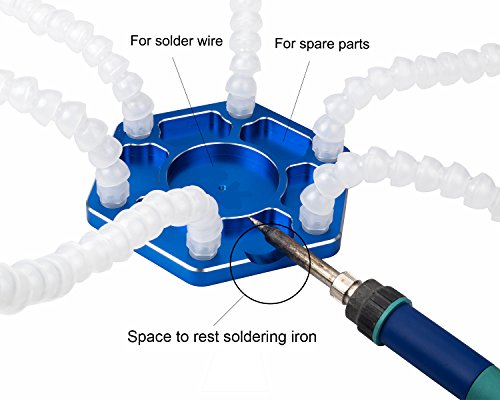 For solder wire
For spare parts
Space to rest soldering iron