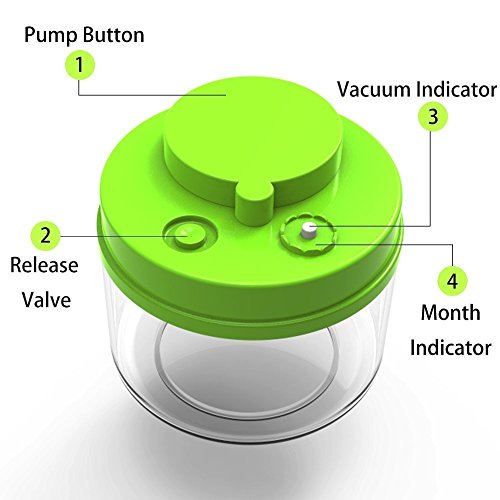 Pump Button
1

Vacuum Indicator
3

2
Release
Valve

4
Month
Indicator