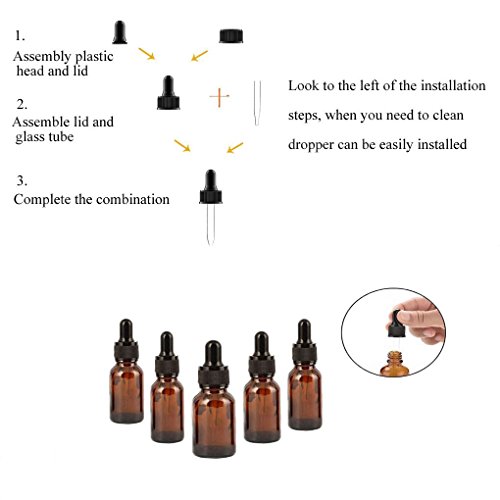 1.
Assembly plastic head and lid

2.
Assemble lid and glass tube

3.
Complete the combination

Look to the left of the installation steps, when you need to clean dropper can be easily installed