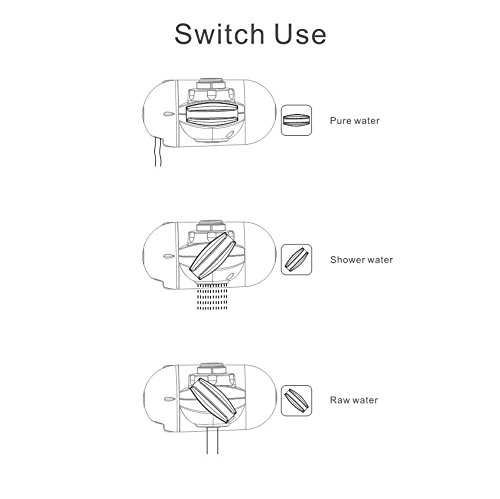 Switch Use

Pure water

Shower water

Raw water