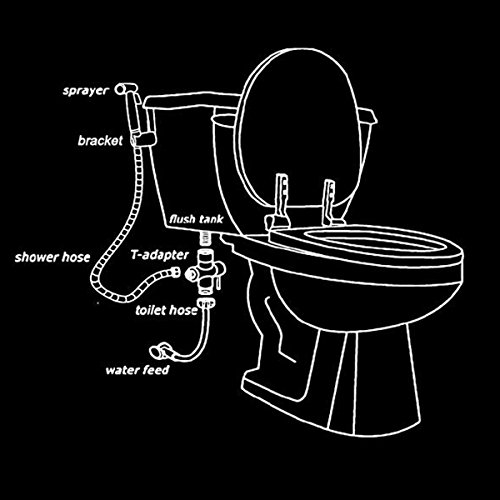 sprayer
bracket
flush tank
shower hose
T-adapter
toilet hose
water feed