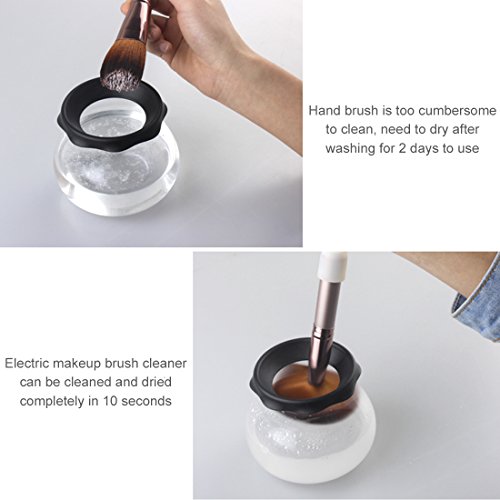 Hand brush is too cumbersome to clean, need to dry after washing for 2 days to use

Electric makeup brush cleaner can be cleaned and dried completely in 10 seconds