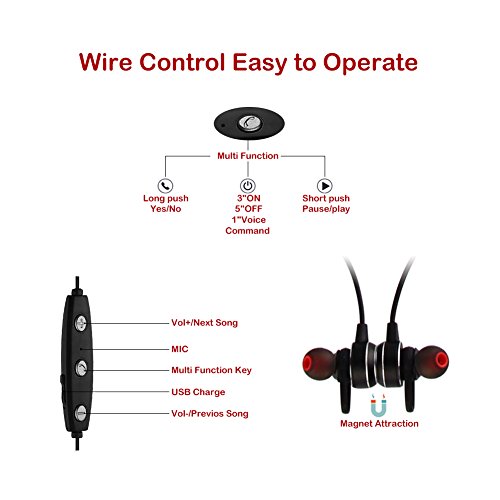 Wire Control Easy to Operate

Multi Function

Long push
Yes/No

3"ON
5"OFF
1"Voice
Command

Short push
Pause/play

Vol+/Next Song

MIC

Multi Function Key

USB Charge

Vol-/Previos Song

Magnet Attraction