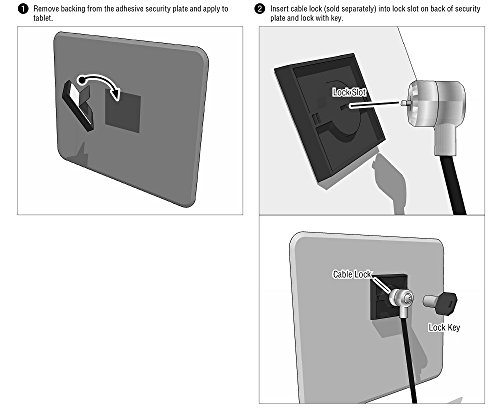 1 Remove backing from the adhesive security plate and apply to tablet.

2 Insert cable lock (sold separately) into lock slot on back of security plate and lock with key.

Lock Slot

Cable Lock

Lock Key