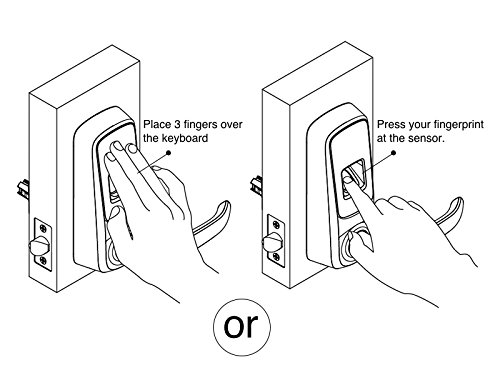 Place 3 fingers over the keyboard

Press your fingerprint at the sensor.

or