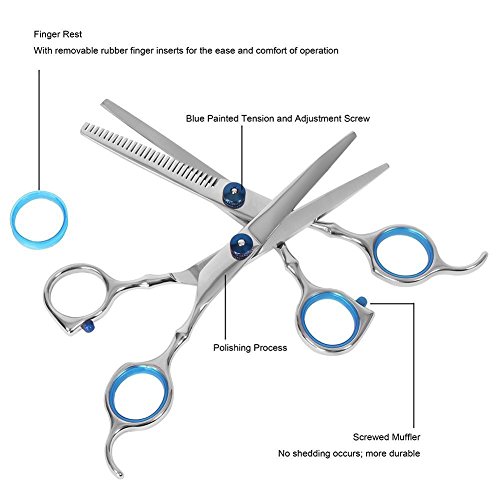 Finger Rest
With removable rubber finger inserts for the ease and comfort of operation

Blue Painted Tension and Adjustment Screw

Polishing Process

Screwed Muffler
No shedding occurs; more durable