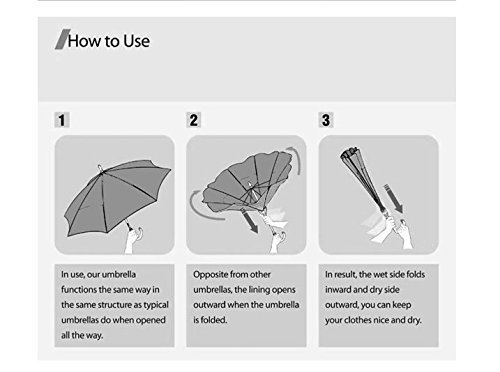 How to Use

1

In use, our umbrella functions the same way in the same structure as typical umbrellas do when opened all the way.

2

Opposite from other umbrellas, the lining opens outward when the umbrella is folded.

3

In result, the wet side folds inward and dry side outward, you can keep your clothes nice and dry.