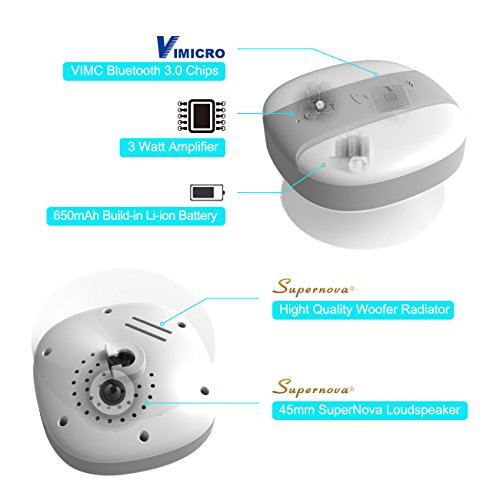 VIMICRO
VIMC Bluetooth 3.0 Chips

3 Watt Amplifier

650mAh Build-in Li-ion Battery

Supernova®
Hight Quality Woofer Radiator

Supernova®
45mm SuperNova Loudspeaker