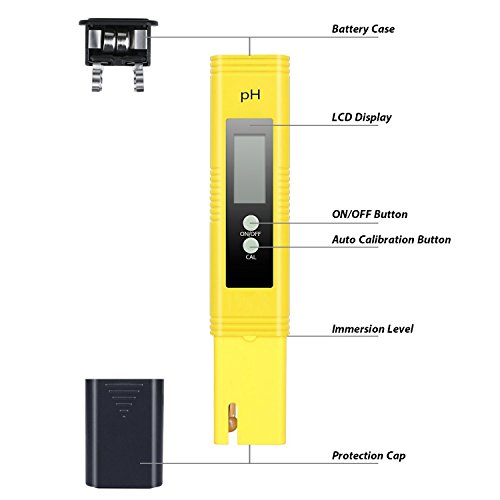 Battery Case

pH

LCD Display

ON/OFF Button

ON/OFF

Auto Calibration Button

CAL

Immersion Level

Protection Cap