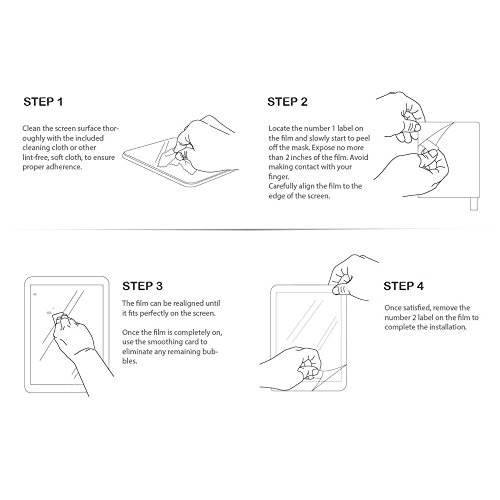 STEP 1

Clean the screen surface thoroughly with the included cleaning cloth or other lint-free, soft cloth, to ensure proper adherence.

STEP 2

Locate the number 1 label on the film and slowly start to peel off the mask. Expose no more than 2 inches of the film. Avoid making contact with your finger.
Carefully align the film to the edge of the screen.

STEP 3

The film can be realigned until it fits perfectly on the screen.

Once the film is completely on, use the smoothing card to eliminate any remaining bubbles.

STEP 4

Once satisfied, remove the number 2 label on the film to complete the installation.