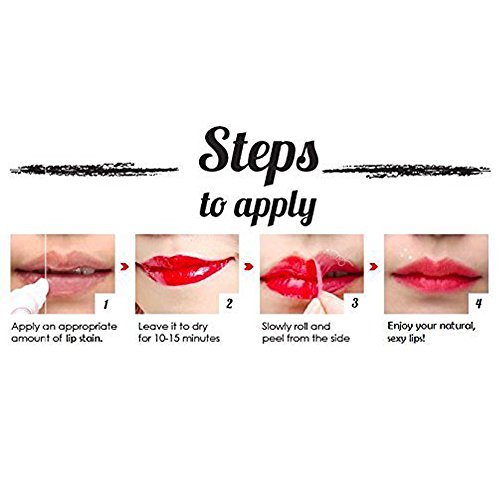 Steps
to apply

1
Apply an appropriate amount of lip stain.

2
Leave it to dry for 10-15 minutes

3
Slowly roll and peel from the side

4
Enjoy your natural, sexy lips!