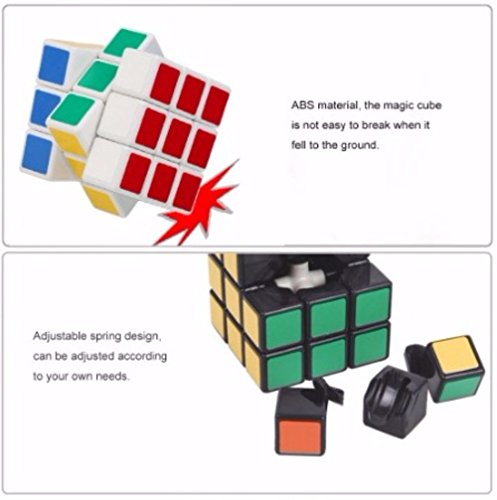 ABS material, the magic cube is not easy to break when it fell to the ground.

Adjustable spring design, can be adjusted according to your own needs.