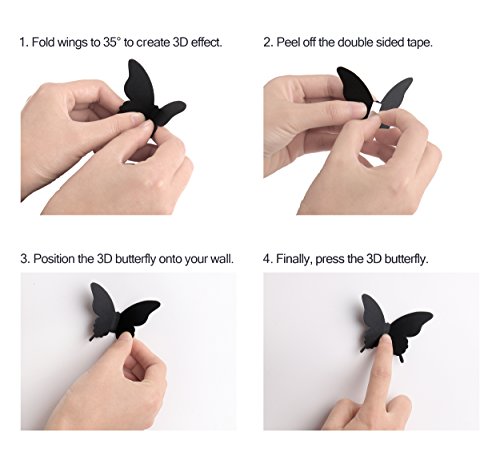 1. Fold wings to 35° to create 3D effect.

2. Peel off the double sided tape.

3. Position the 3D butterfly onto your wall.

4. Finally, press the 3D butterfly.