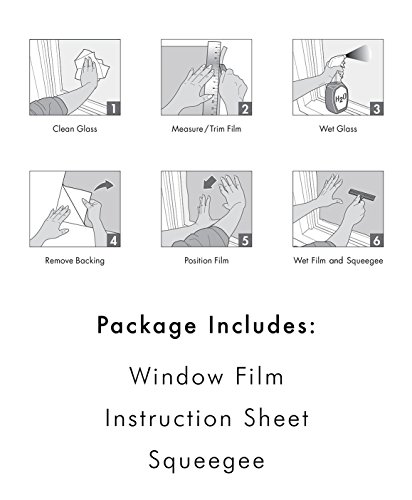 1
Clean Glass

2
Measure/Trim Film

$H_2O$
3
Wet Glass

4
Remove Backing

5
Position Film

6
Wet Film and Squeegee

Package Includes:

Window Film

Instruction Sheet

Squeegee