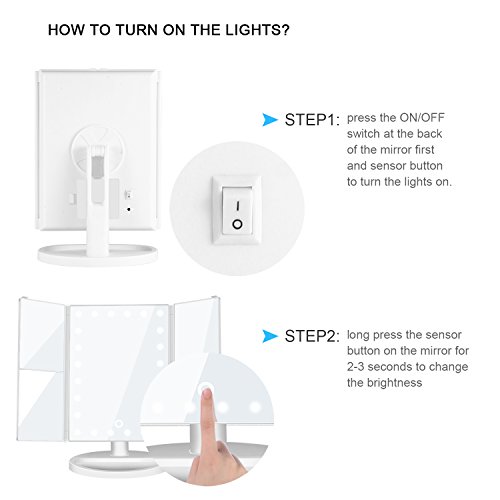 HOW TO TURN ON THE LIGHTS?

STEP1: press the ON/OFF switch at the back of the mirror first and sensor button to turn the lights on.

I
O

STEP2: long press the sensor button on the mirror for 2-3 seconds to change the brightness